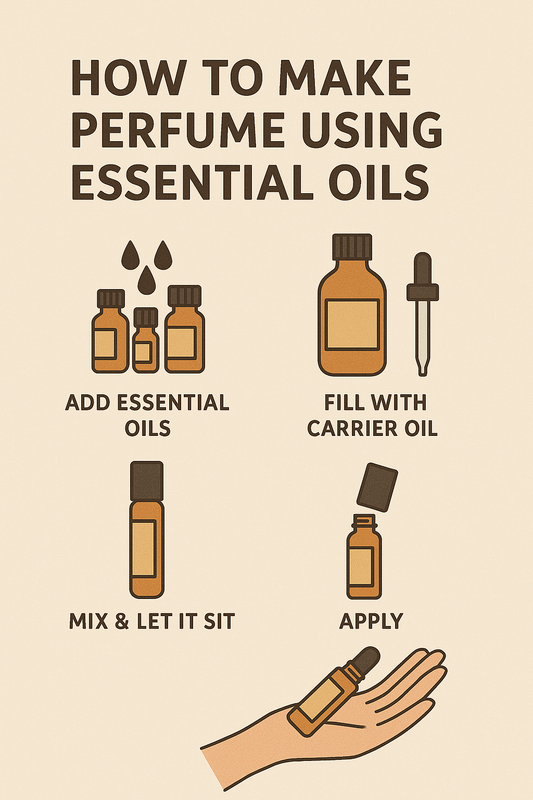 HOW TO MAKE PERFUME USING ESSENTIAL OILS

ADD ESSENTIAL OILS

FILL WITH CARRIER OIL

MIX & LET IT SIT

APPLY